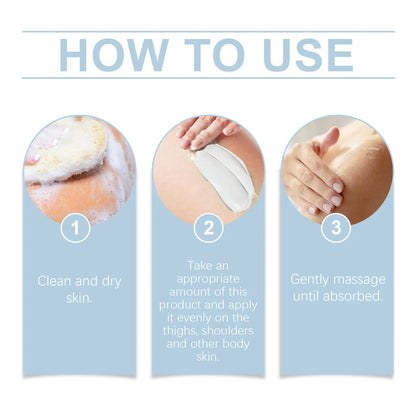 HOW TO USE

1

Clean and dry skin.

2

Take an appropriate amount of this product and apply it evenly on the thighs, shoulders and other body skin.

3

Gently massage until absorbed.