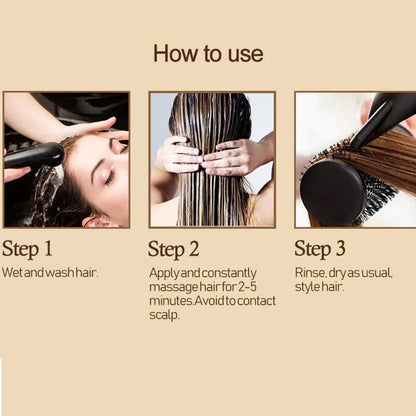 How to use

Step 1

Wet and wash hair.

Step 2

Apply and constantly massage hair for 2-5 minutes.Avoid to contact scalp.

Step 3

Rinse, dry as usual, style hair.